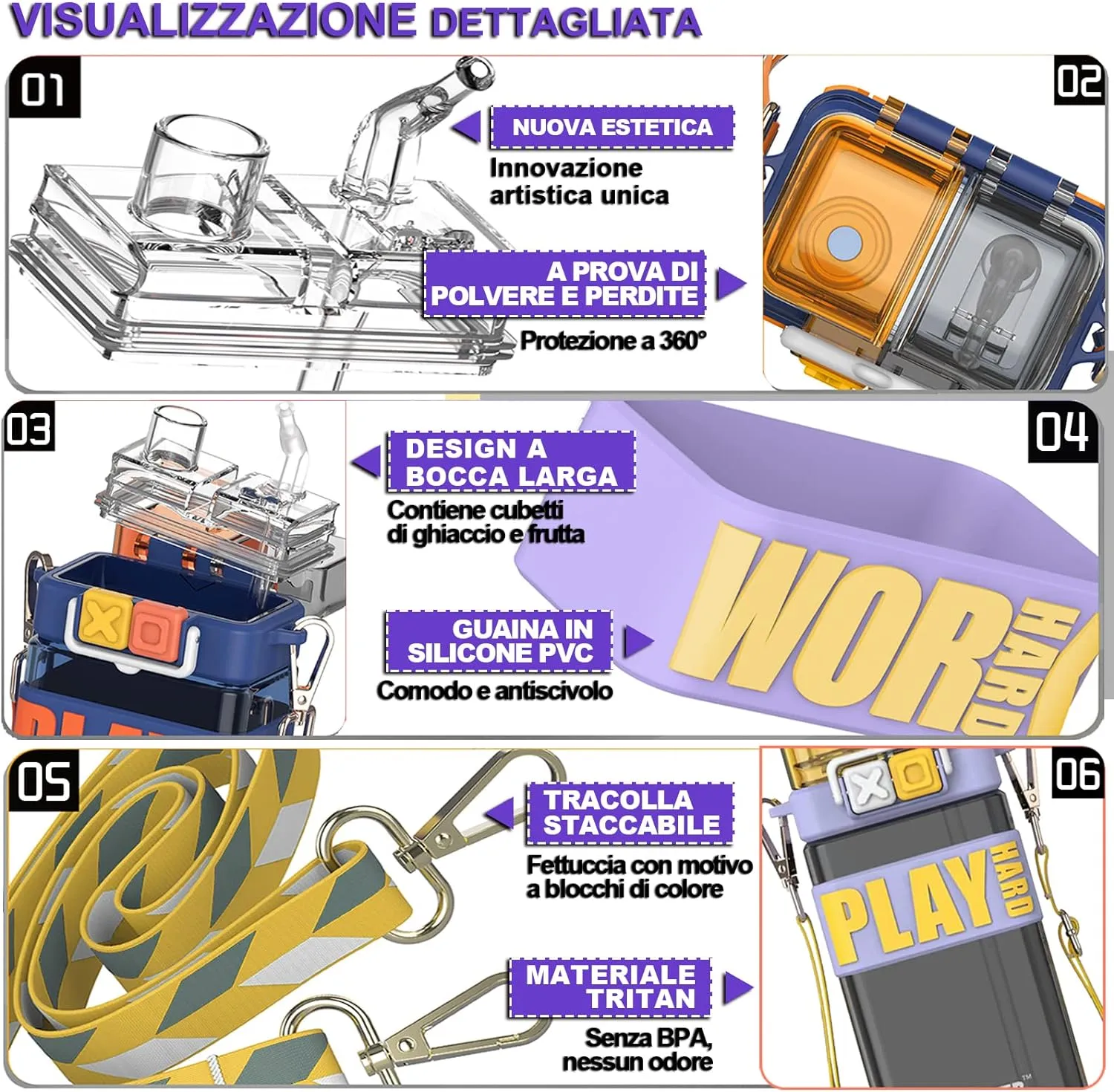 VISUALIZZAZIONE DETTAGLIATA

01

NUOVA ESTETICA

Innovazione artistica unica

A PROVA DI POLVERE E PERDITE

Protezione a 360°

02

03

DESIGN A BOCCA LARGA

Contiene cubetti di ghiaccio e frutta

GUAINA IN SILICONE PVC

Comodo e antiscivolo

04

WOR HARD

05

TRACOLLA STACCABILE

Fettuccia con motivo a blocchi di colore

MATERIALE TRITAN

Senza BPA, nessun odore

06

PLAY HARD